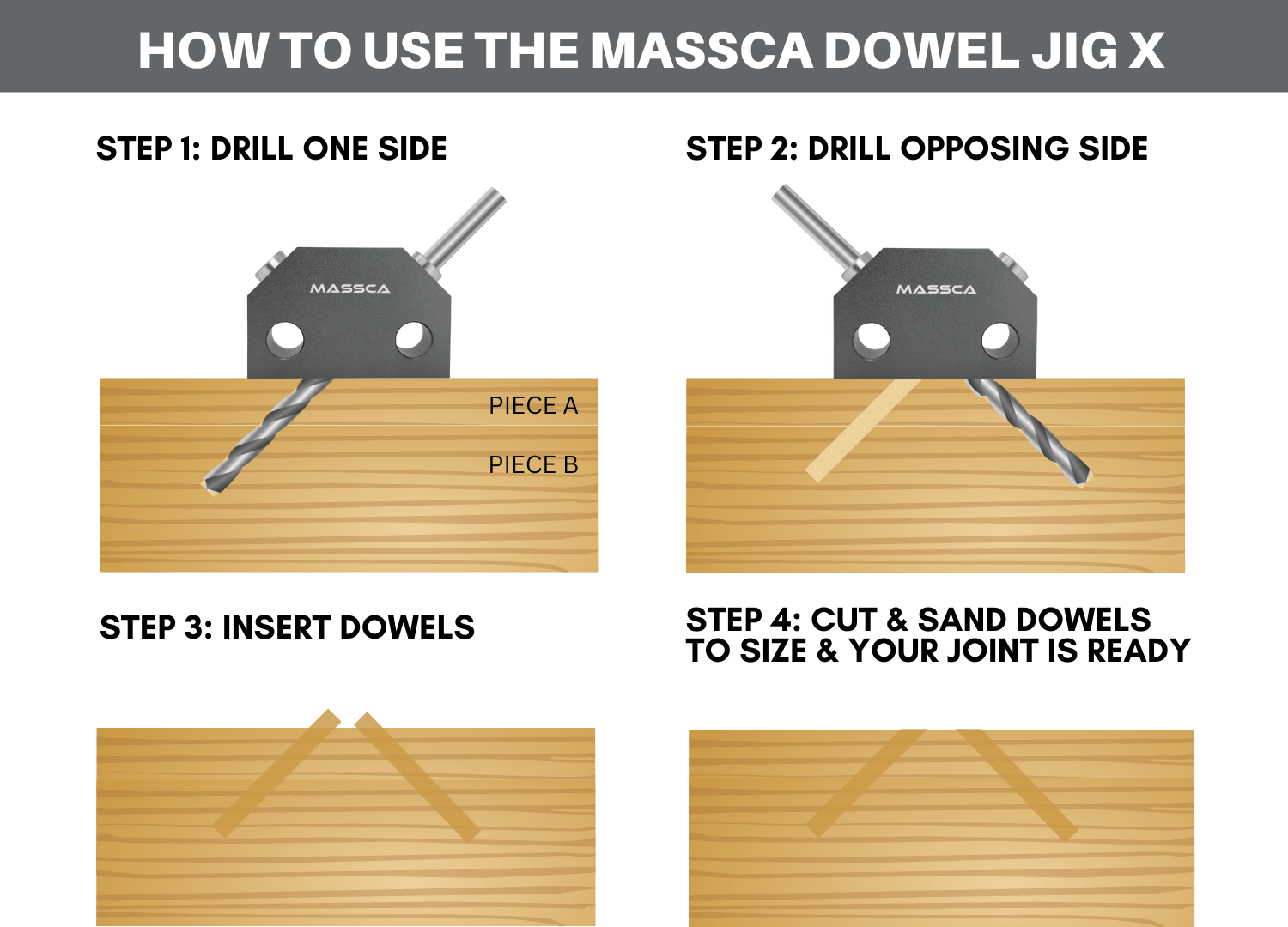 HOW TO USE THE MASSCA DOWEL JIG X

STEP 1: DRILL ONE SIDE

MASSCA

PIECE A

PIECE B

STEP 2: DRILL OPPOSING SIDE

MASSCA

STEP 3: INSERT DOWELS

STEP 4: CUT & SAND DOWELS TO SIZE & YOUR JOINT IS READY